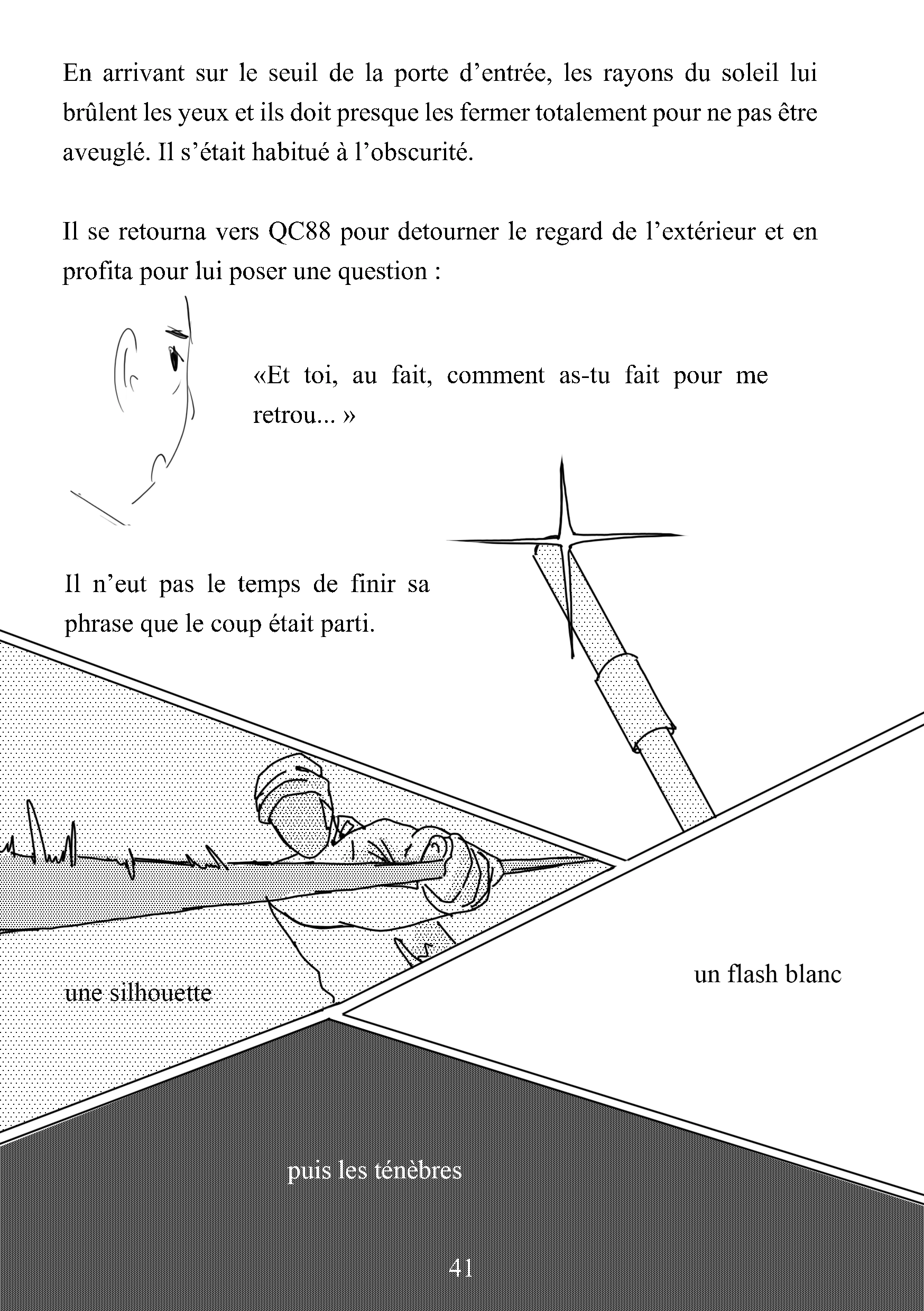 En arrivant sur le seuil de la porte d’entrée, les rayons du soleil lui brûlent les yeux et ils doit presque les fermer totalement pour ne pas être aveuglé. Il s’était habitué à l’obscurité.

Il se retourna vers QC88 pour detourner le regard de l’extérieur et en profita pour lui poser une question :

«Et toi, au fait, comment as-tu fait pour me retrou... »

Il n’eut pas le temps de finir sa phrase que le coup était parti.

une silhouette

un flash blanc

puis les ténèbres

41